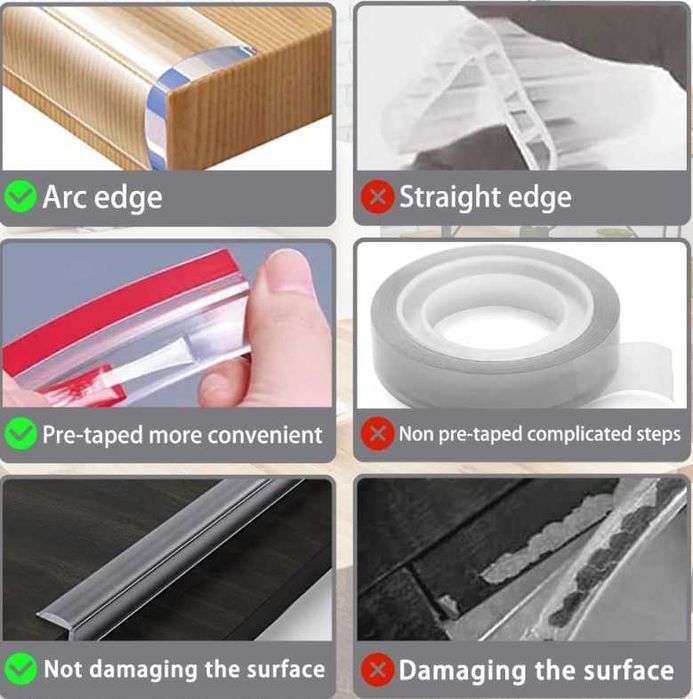 Arc edge

Straight edge

Pre-taped more convenient

Non pre-taped complicated steps

Not damaging the surface

Damaging the surface