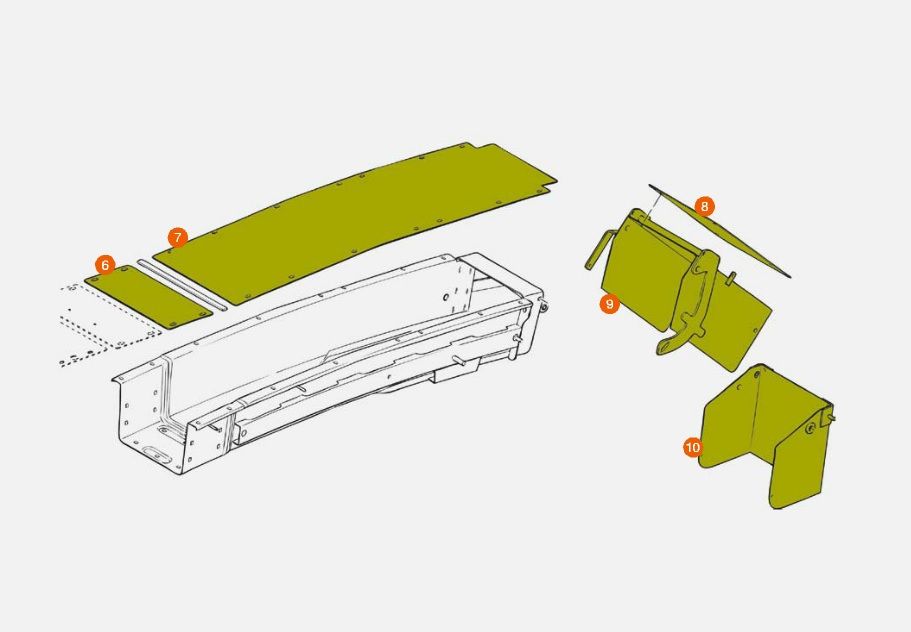 7
6
8
9
10