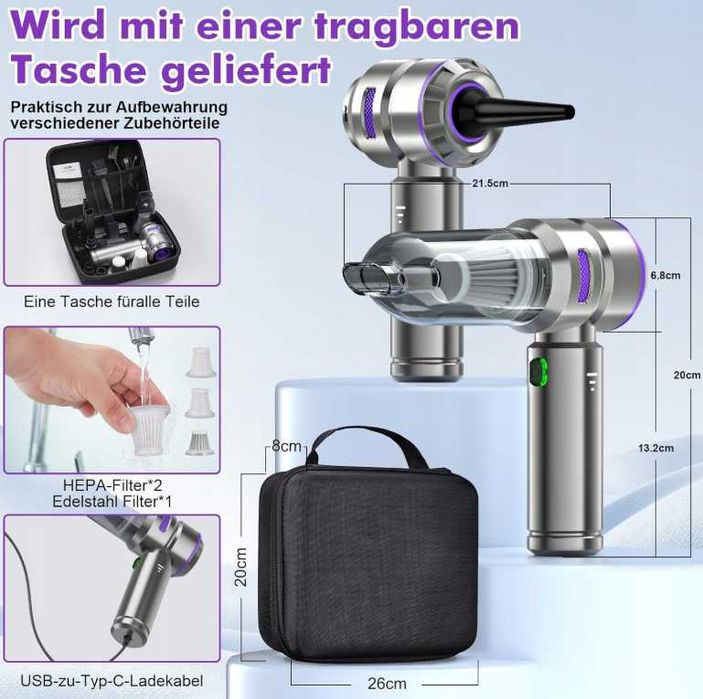 Wird mit einer tragbaren Tasche geliefert

Praktisch zur Aufbewahrung verschiedener Zubehörteile

Eine Tasche füralle Teile

HEPA-Filter*2
Edelstahl Filter*1

USB-zu-Typ-C-Ladekabel

21.5cm

6.8cm

20cm

13.2cm

8cm

20cm

26cm