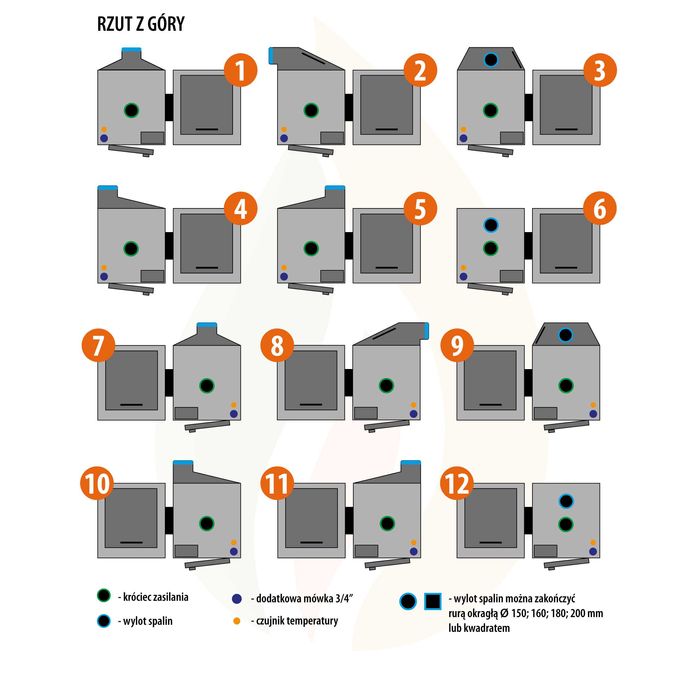 RZUT Z GÓRY

1

2

3

4

5

6

7

8

9

10

11

12

- króciec zasilania

- wylot spalin

- dodatkowa mówka 3/4"

- czujnik temperatury

- wylot spalin można zakończyć rurą okrągłą Ø 150; 160; 180; 200 mm lub kwadratem