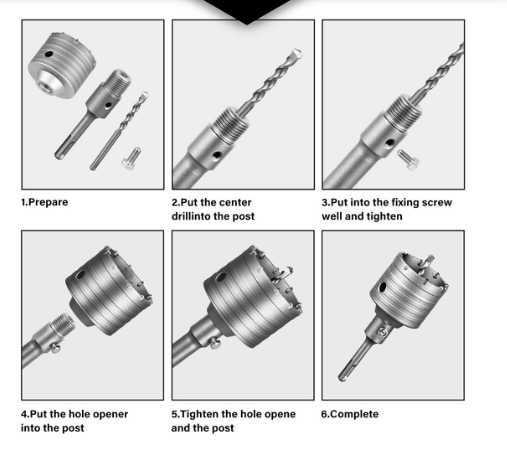 1.Prepare

2.Put the center drillinto the post

3.Put into the fixing screw well and tighten

4.Put the hole opener into the post

5.Tighten the hole opene and the post

6.Complete