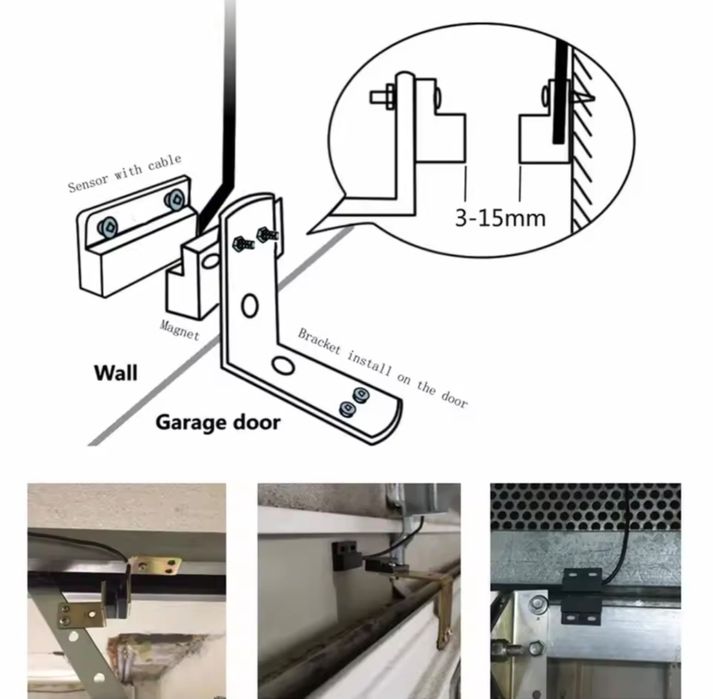 Sensor with cable

3-15mm

Magnet

Bracket install on the door

Wall

Garage door