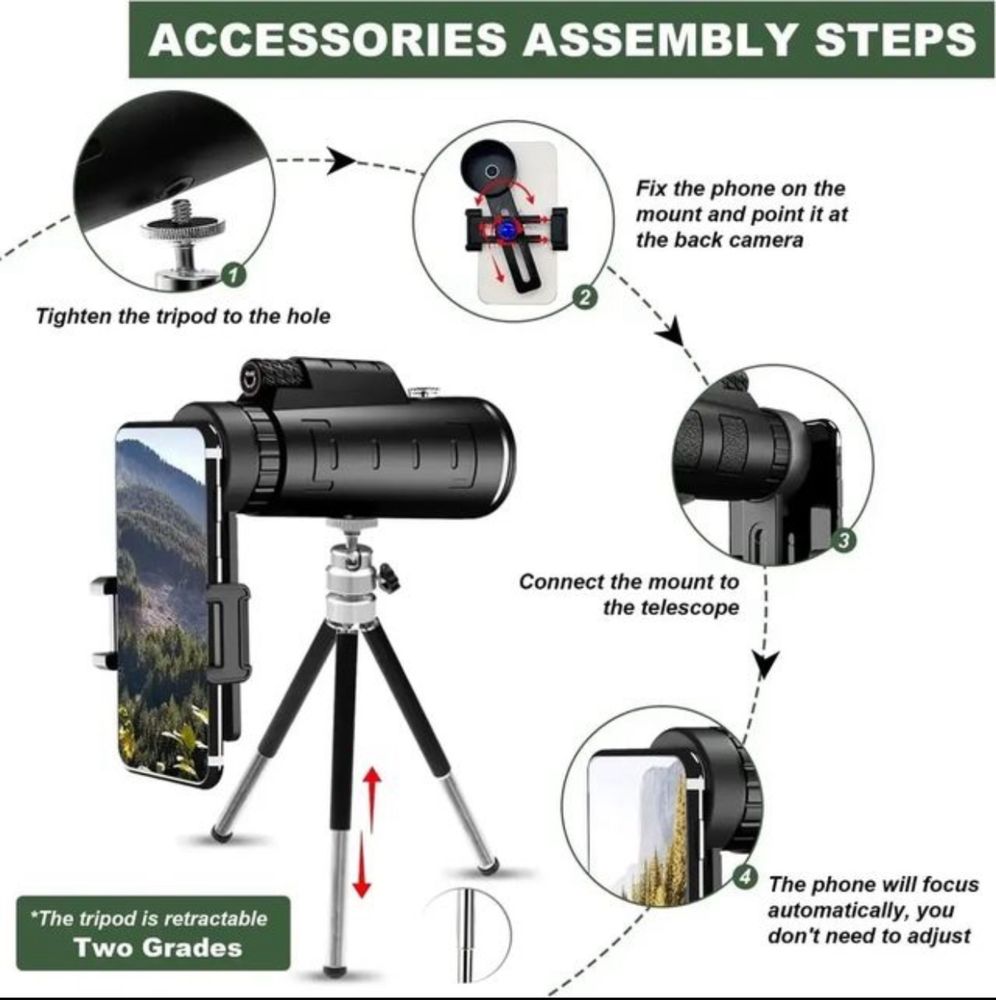 ACCESSORIES ASSEMBLY STEPS

1

Tighten the tripod to the hole

2

Fix the phone on the mount and point it at the back camera

3

Connect the mount to the telescope

4

The phone will focus automatically, you don't need to adjust

*The tripod is retractable
Two Grades