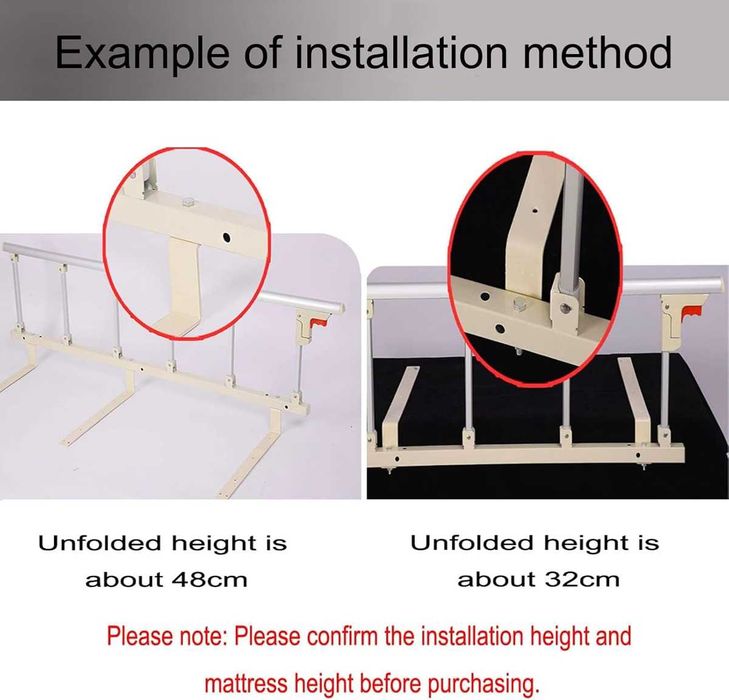 Example of installation method

Unfolded height is about 48cm

Unfolded height is about 32cm

Please note: Please confirm the installation height and mattress height before purchasing.