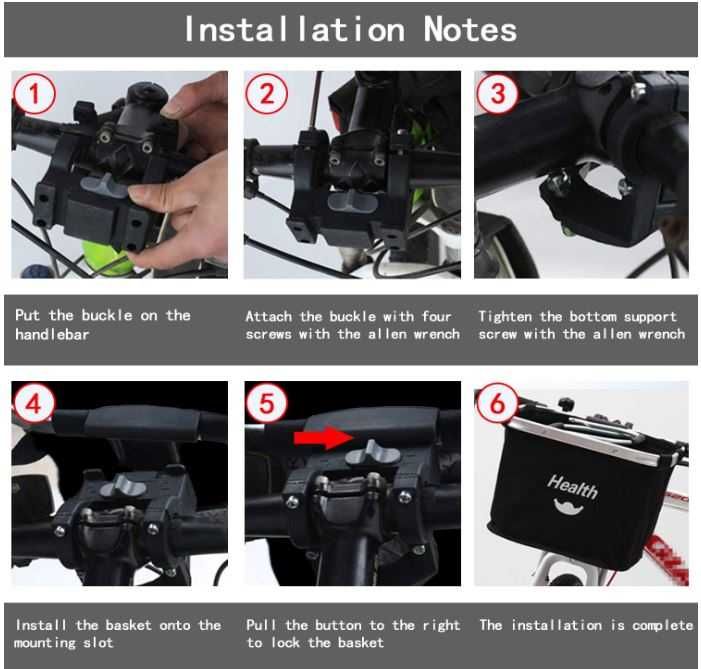 Installation Notes

1

2

3

Put the buckle on the handlebar

Attach the buckle with four screws with the allen wrench

Tighten the bottom support screw with the allen wrench

4

5

6

Health

Install the basket onto the mounting slot

Pull the button to the right to lock the basket

The installation is complete