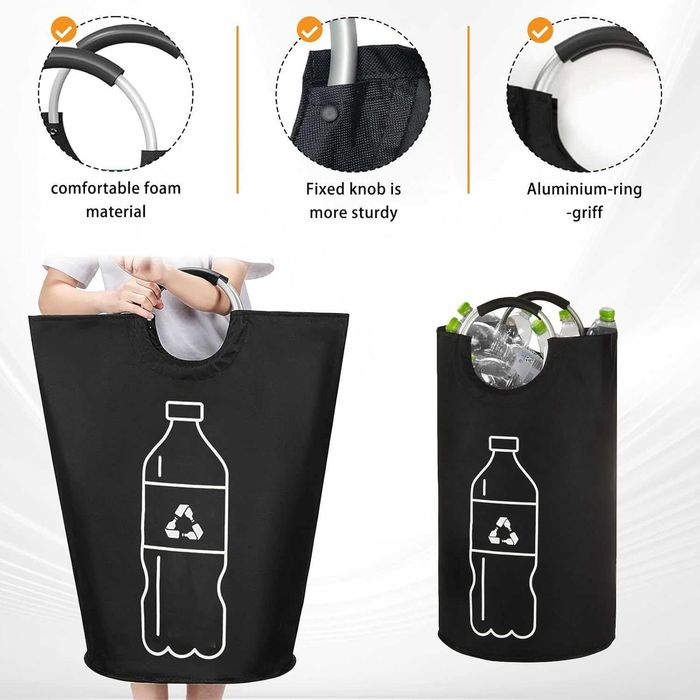 comfortable foam material

Fixed knob is more sturdy

Aluminium-ring -griff