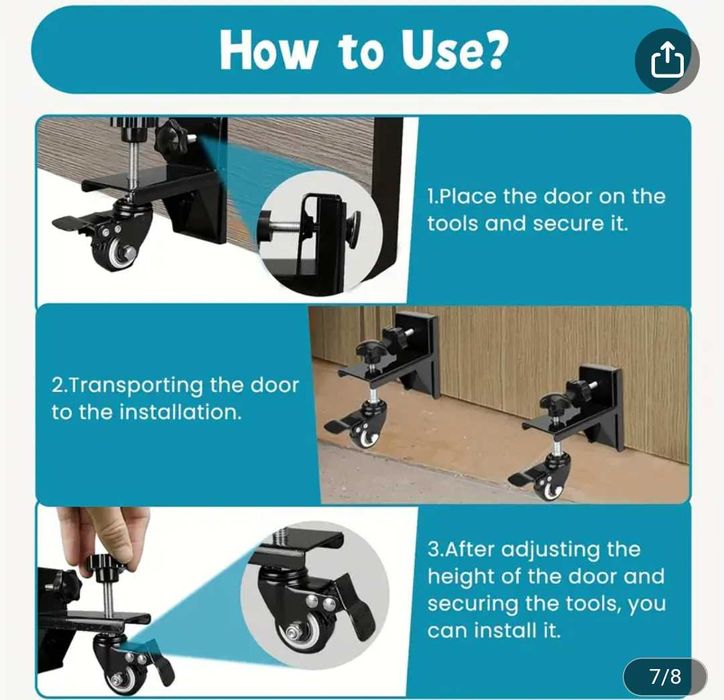 How to Use?

1.Place the door on the tools and secure it.

2.Transporting the door to the installation.

3.After adjusting the height of the door and securing the tools, you can install it.

7/8