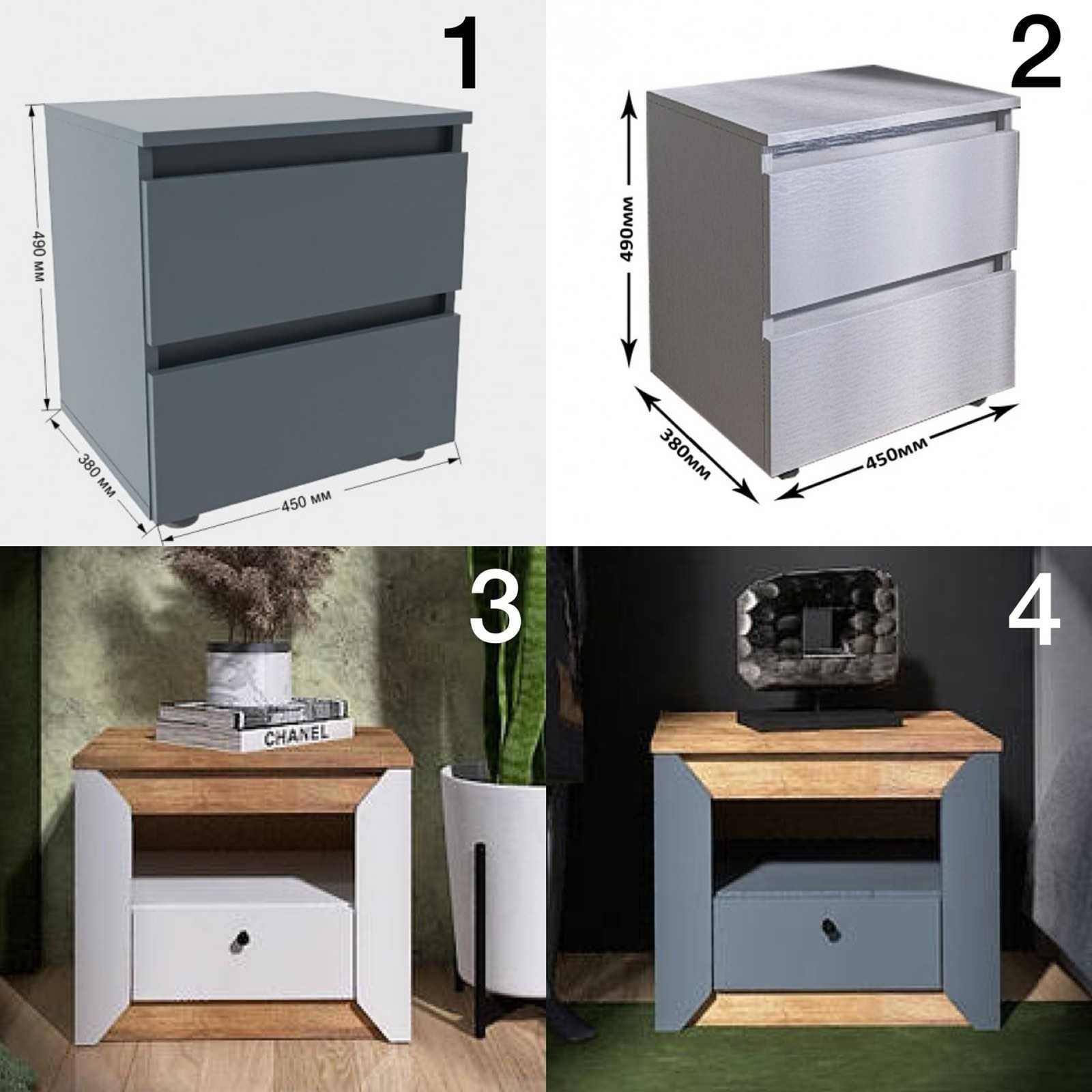 1

490 мм

380 мм

450 мм

2

490мм

380мм

450мм

3

CHANEL

4