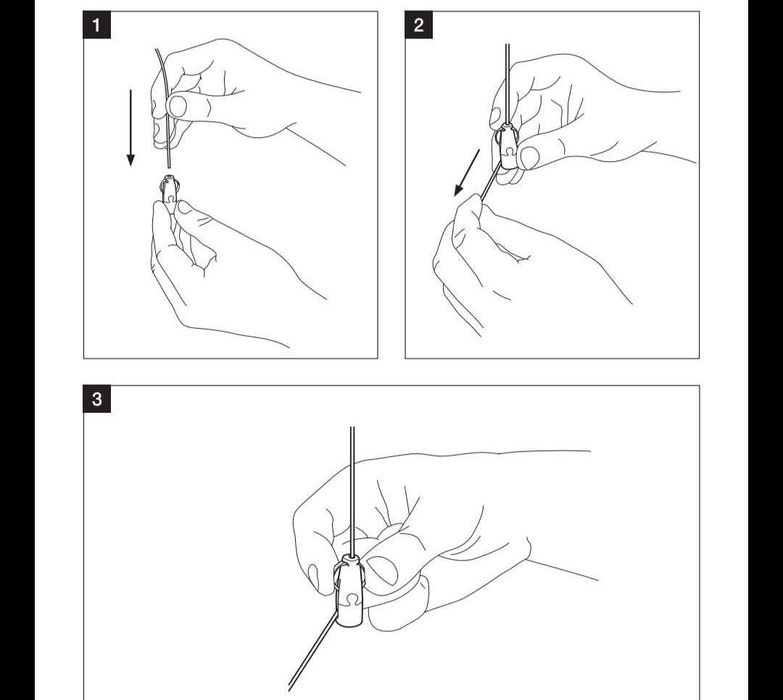 1

2

3