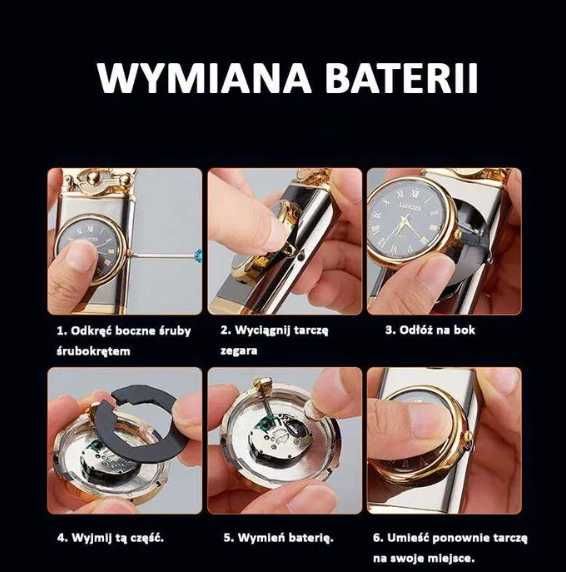 WYMIANA BATERII

1. Odkręć boczne śruby śrubokrętem

2. Wyciągnij tarczę zegara

3. Odłóż na bok

4. Wyjmij tą część.

5. Wymień baterię.

6. Umieść ponownie tarczę na swoje miejsce.