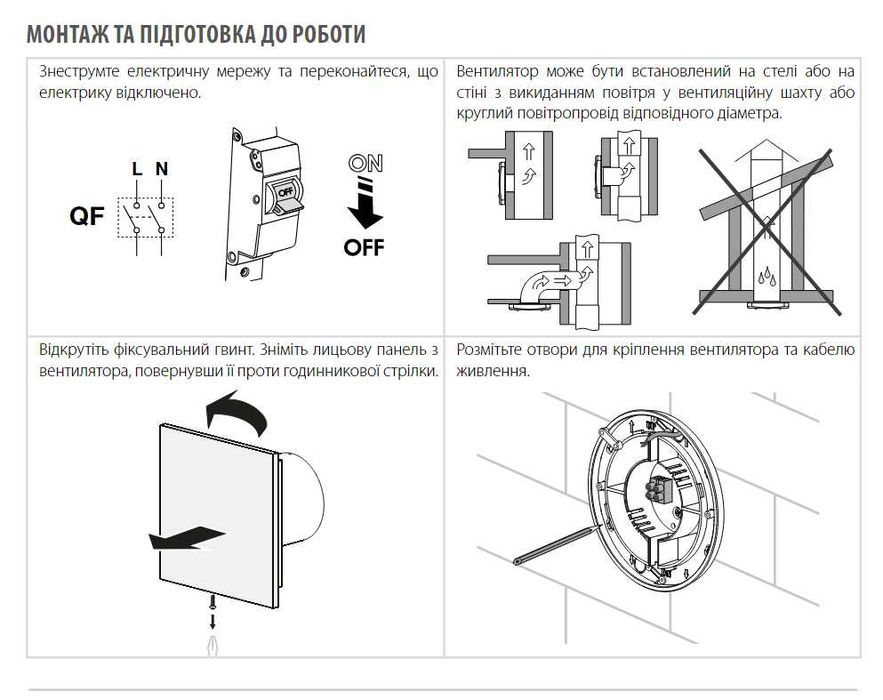 МОНТАЖ ТА ПІДГОТОВКА ДО РОБОТИ

Знеструмте електричну мережу та переконайтеся, що електрику відключено.

L N

QF

OFF

ON

OFF

Вентилятор може бути встановлений на стелі або на стіні з викиданням повітря у вентиляційну шахту або круглий повітропровід відповідного діаметра.

Відкрутіть фіксувальний гвинт. Зніміть лицьову панель з вентилятора, повернувши її проти годинникової стрілки.

Розмітьте отвори для кріплення вентилятора та кабелю живлення.