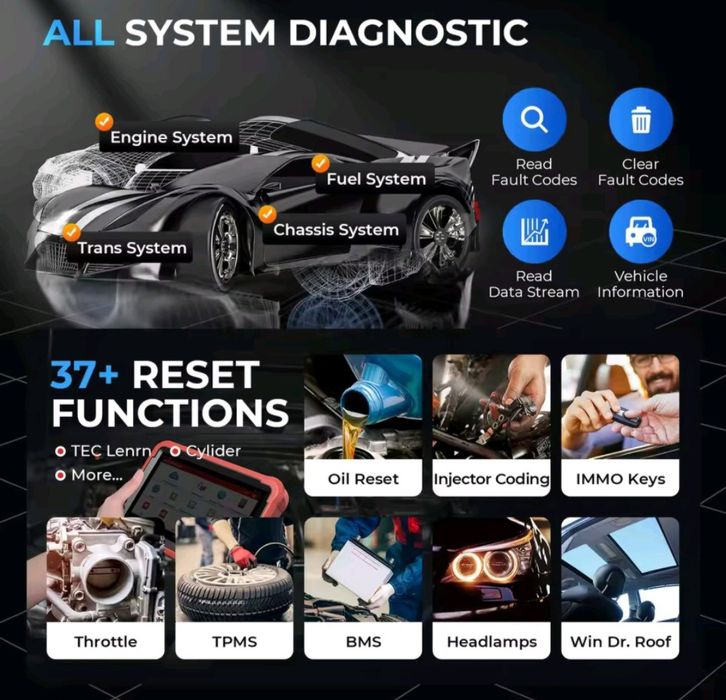 ALL SYSTEM DIAGNOSTIC

Engine System
Fuel System
Chassis System
Trans System

Read Fault Codes
Clear Fault Codes
Read Data Stream
Vehicle Information

37+ RESET FUNCTIONS

TEC Lenrn
Cylider
More...

Oil Reset
Injector Coding
IMMO Keys
Throttle
TPMS
BMS
Headlamps
Win Dr. Roof