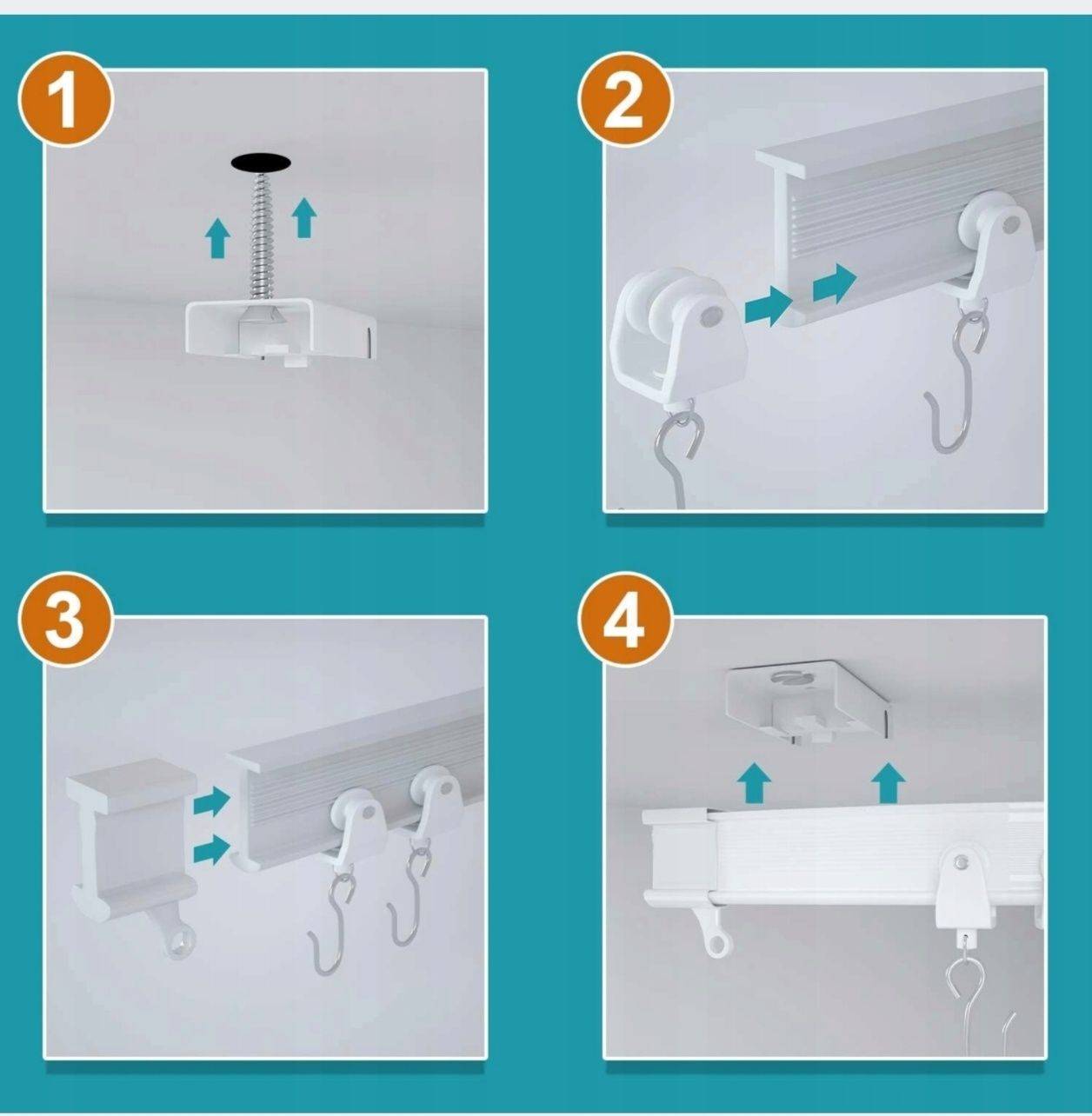 1

2

3

4