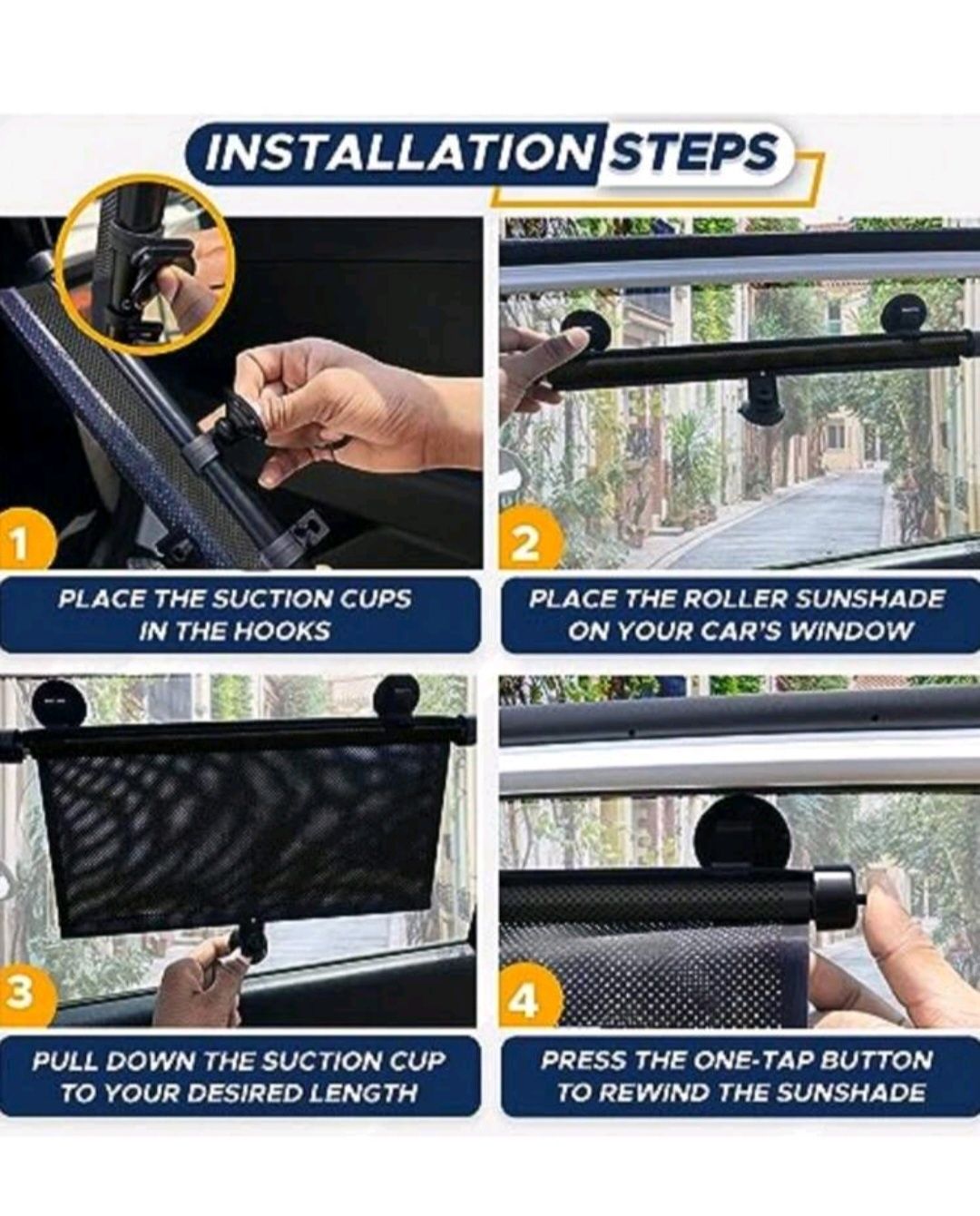 INSTALLATION STEPS

1

PLACE THE SUCTION CUPS IN THE HOOKS

2

PLACE THE ROLLER SUNSHADE ON YOUR CAR'S WINDOW

3

PULL DOWN THE SUCTION CUP TO YOUR DESIRED LENGTH

4

PRESS THE ONE-TAP BUTTON TO REWIND THE SUNSHADE