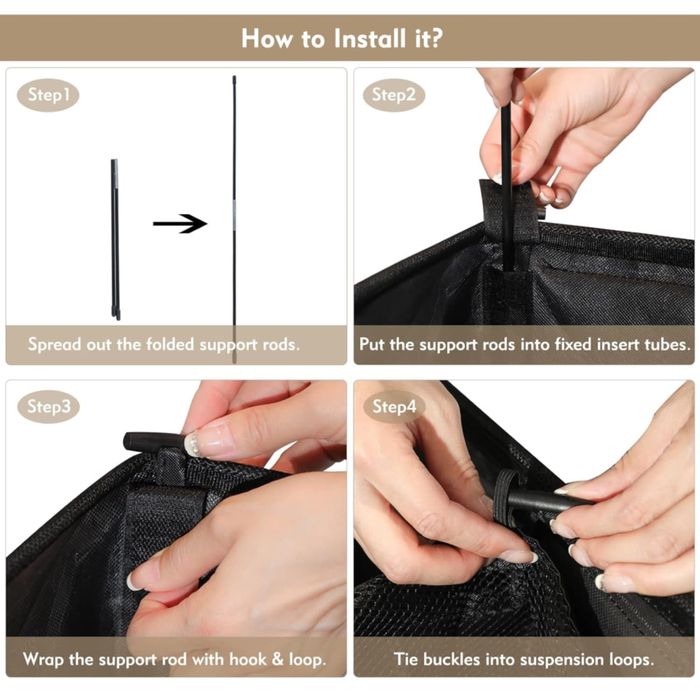 How to Install it?

Step1

Spread out the folded support rods.

Step2

Put the support rods into fixed insert tubes.

Step3

Wrap the support rod with hook & loop.

Step4

Tie buckles into suspension loops.