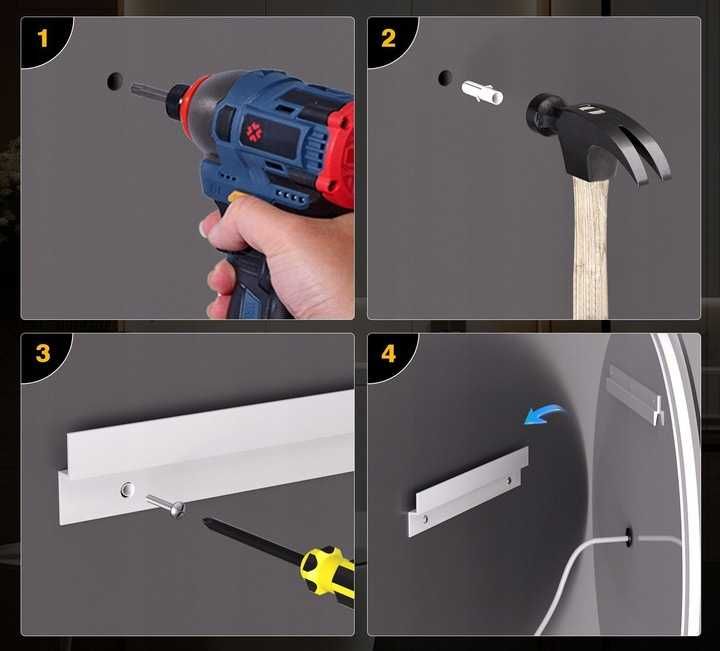 1

2

3

4