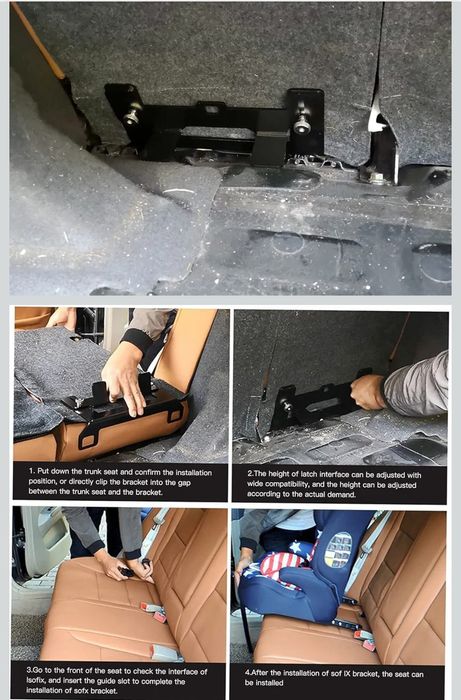 1. Put down the trunk seat and confirm the installation position, or directly clip the bracket into the gap between the trunk seat and the bracket.

2.The height of latch interface can be adjusted with wide compatibility, and the height can be adjusted according to the actual demand.

3.Go to the front of the seat to check the interface of Isofix, and insert the guide slot to complete the installation of sofx bracket.

4.After the installation of sof IX bracket, the seat can be installed