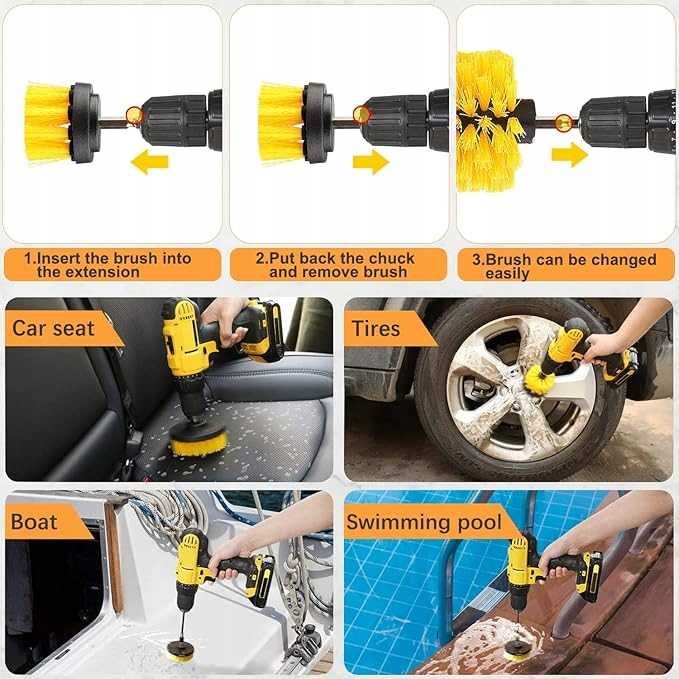 1.Insert the brush into the extension

2.Put back the chuck and remove brush

3.Brush can be changed easily

Car seat

Tires

Boat

Swimming pool