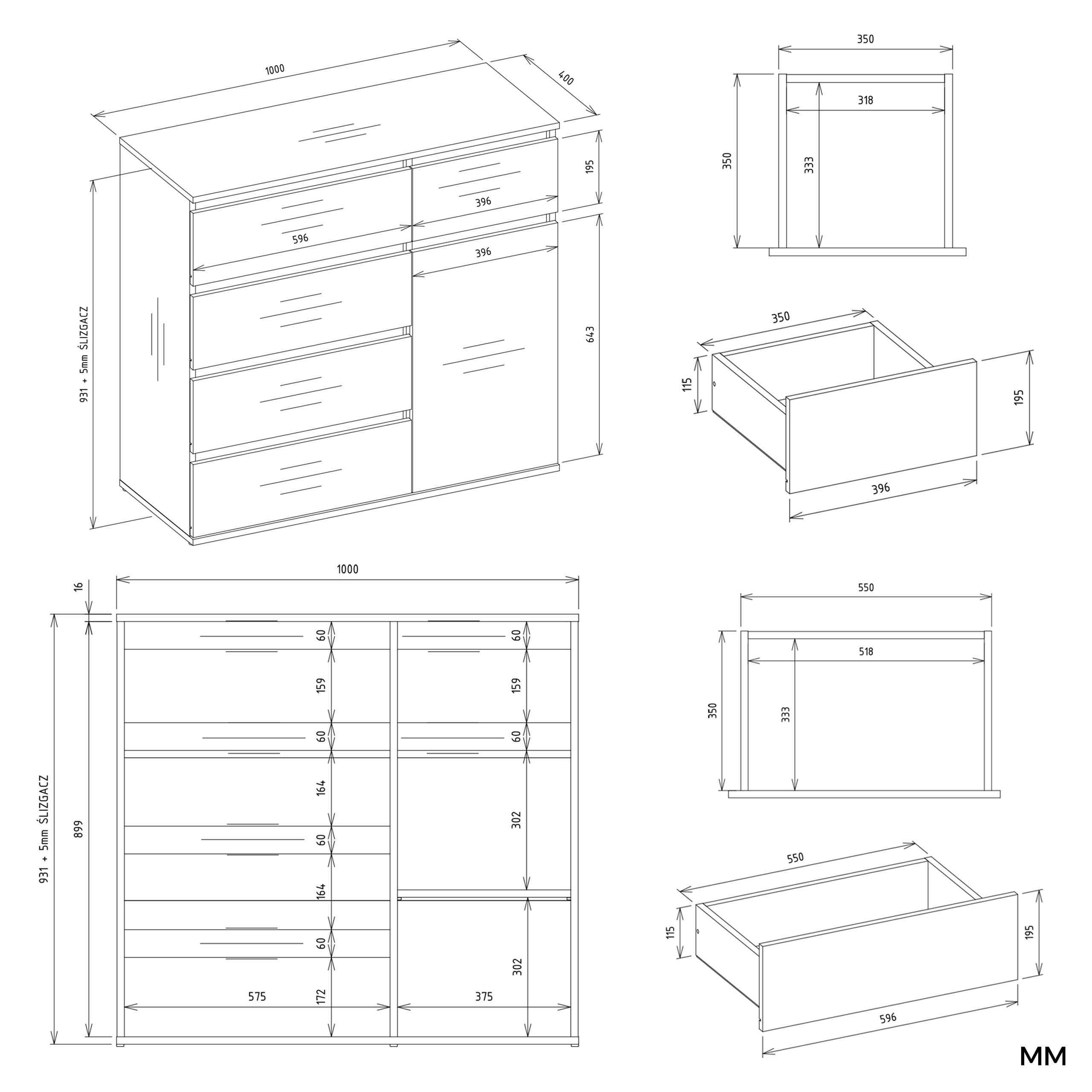 1000
400
195
396
596
396
643
931 + 5mm ŚLIZGACZ

350
318
350
333

350
115
195
396

1000
16
931 + 5mm ŚLIZGACZ
899
60
159
60
164
60
164
60
172
575
60
159
60
302
302
375

550
518
350
333

550
115
195
596

MM