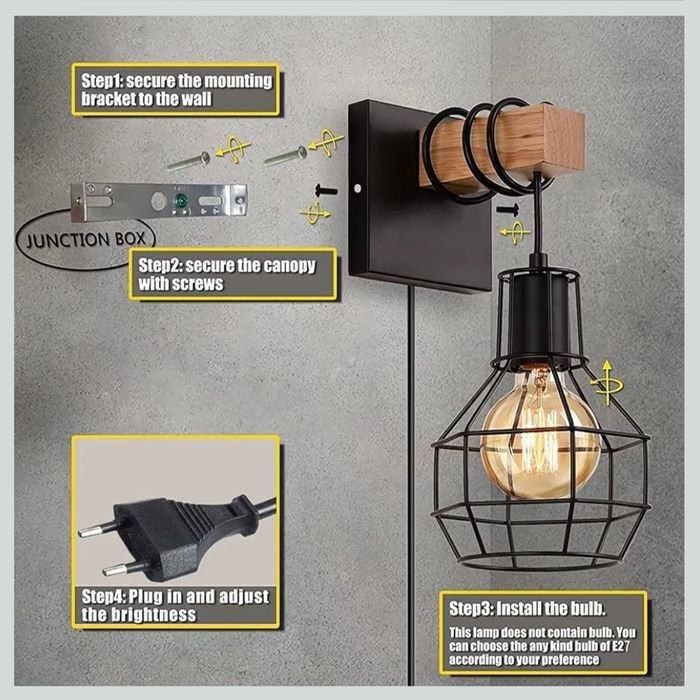 Step1: secure the mounting bracket to the wall

JUNCTION BOX

Step2: secure the canopy with screws

Step4: Plug in and adjust the brightness

Step3: Install the bulb.

This lamp does not contain bulb. You can choose the any kind bulb of E27 according to your preference