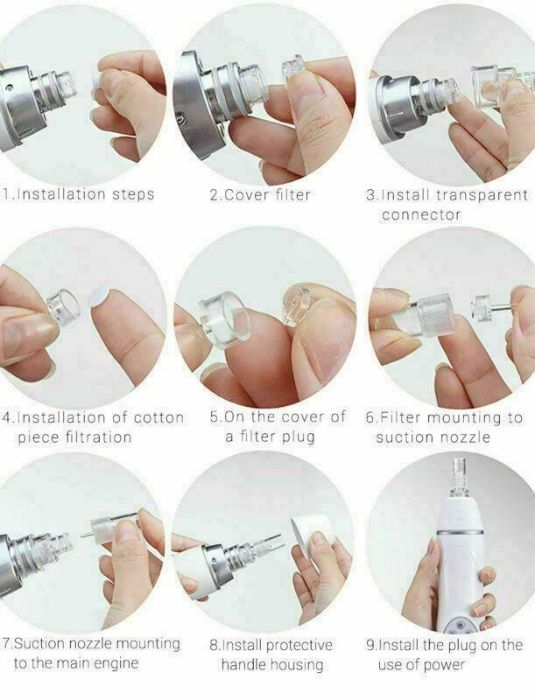 1.Installation steps

2.Cover filter

3.Install transparent connector

4.Installation of cotton piece filtration

5.On the cover of a filter plug

6.Filter mounting to suction nozzle

7.Suction nozzle mounting to the main engine

8.Install protective handle housing

9.Install the plug on the use of power