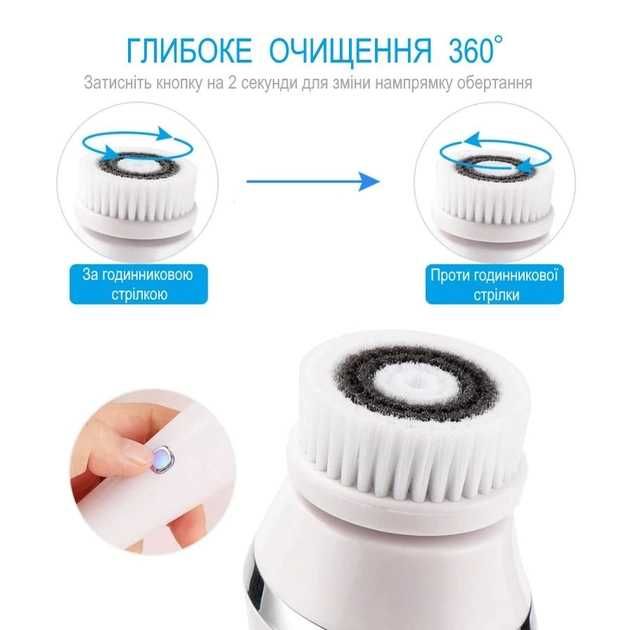 ГЛИБОКЕ ОЧИЩЕННЯ 360°

Затисніть кнопку на 2 секунди для зміни нампрямку обертання

За годинниковою стрілкою

Проти годинникової стрілки