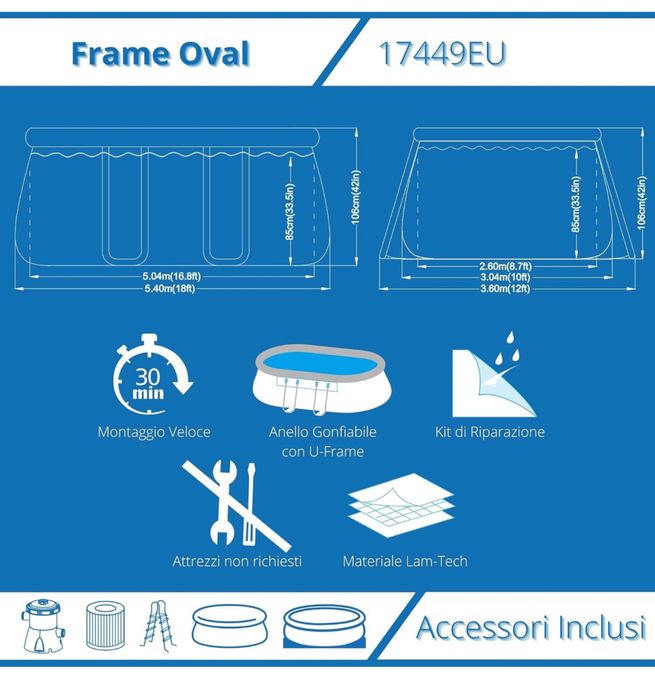 Frame Oval

17449EU

85cm(33.5in)

106cm(42in)

5.04m(16.8ft)

5.40m(18ft)

85cm(33.5in)

106cm(42in)

2.60m(8.7ft)

3.04m(10ft)

3.60m(12ft)

30 min

Montaggio Veloce

Anello Gonfiabile con U-Frame

Kit di Riparazione

Attrezzi non richiesti

Materiale Lam-Tech

Accessori Inclusi