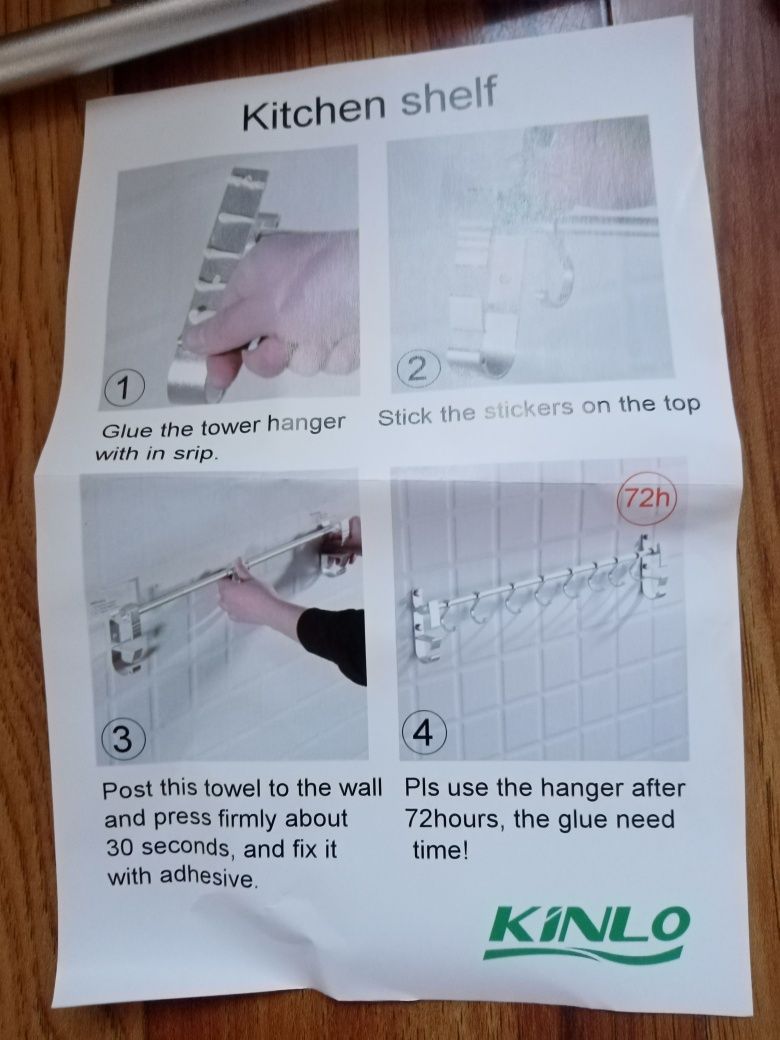 Kitchen shelf

1

Glue the tower hanger with in srip.

2

Stick the stickers on the top

3

Post this towel to the wall and press firmly about 30 seconds, and fix it with adhesive.

72h

4

Pls use the hanger after 72hours, the glue need time!

KINLO