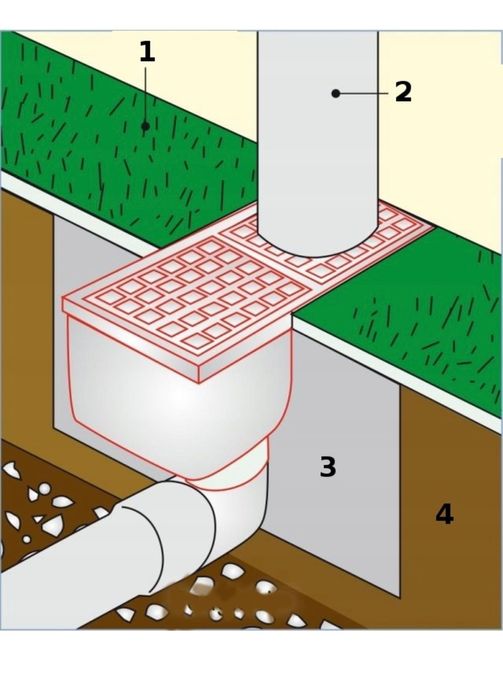 1
2
3
4