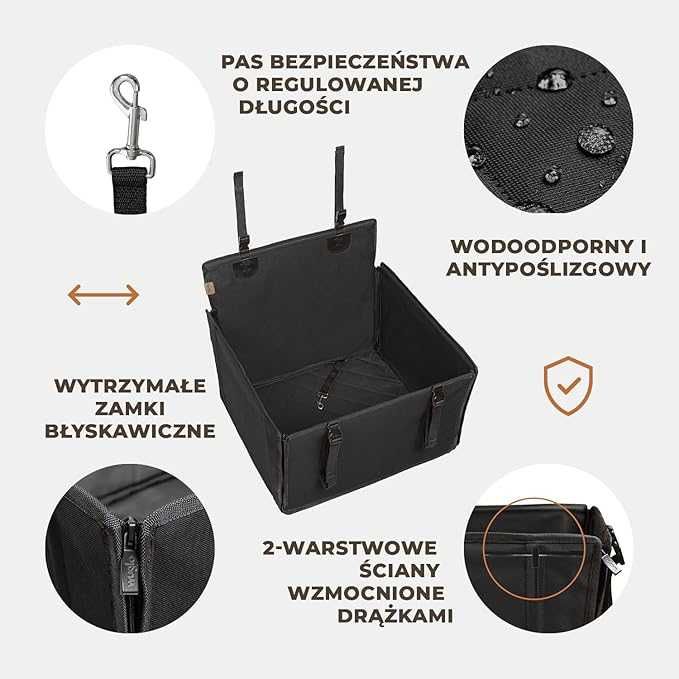 PAS BEZPIECZEŃSTWA O REGULOWANEJ DŁUGOŚCI

WODOODPORNY I ANTYPOŚLIZGOWY

WYTRZYMAŁE ZAMKI BŁYSKAWICZNE

2-WARSTWOWE ŚCIANY WZMOCNIONE DRĄŻKAMI