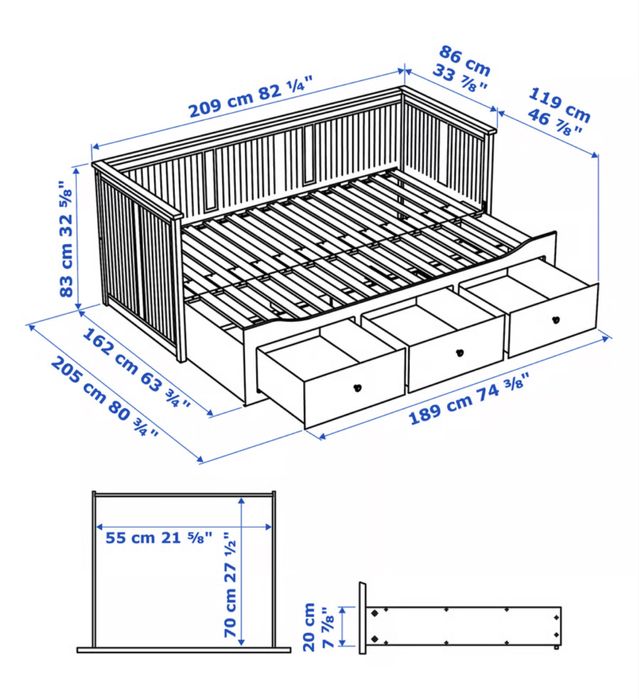 209 cm 82 ¼"
86 cm
33 ⅞"
119 cm
46 ⅞"
83 cm 32 ⅝"
162 cm 63 ¾"
205 cm 80 ¾"
189 cm 74 ⅜"
55 cm 21 ⅝"
70 cm 27 ½"
20 cm
7 ⅞"