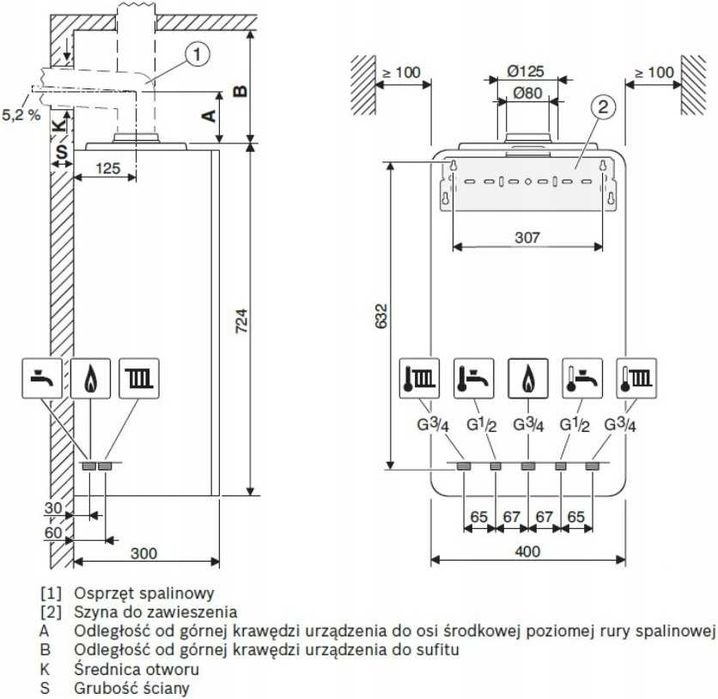 1
5,2 %
K
S
A
B
125
724
30
60
300

≥ 100
Ø125
Ø80
≥ 100
2
307
632
$G^3/_4$
$G^1/_2$
$G^3/_4$
$G^1/_2$
$G^3/_4$
65
67
67
65
400

[1] Osprzęt spalinowy
[2] Szyna do zawieszenia
A Odległość od górnej krawędzi urządzenia do osi środkowej poziomej rury spalinowej
B Odległość od górnej krawędzi urządzenia do sufitu
K Średnica otworu
S Grubość ściany