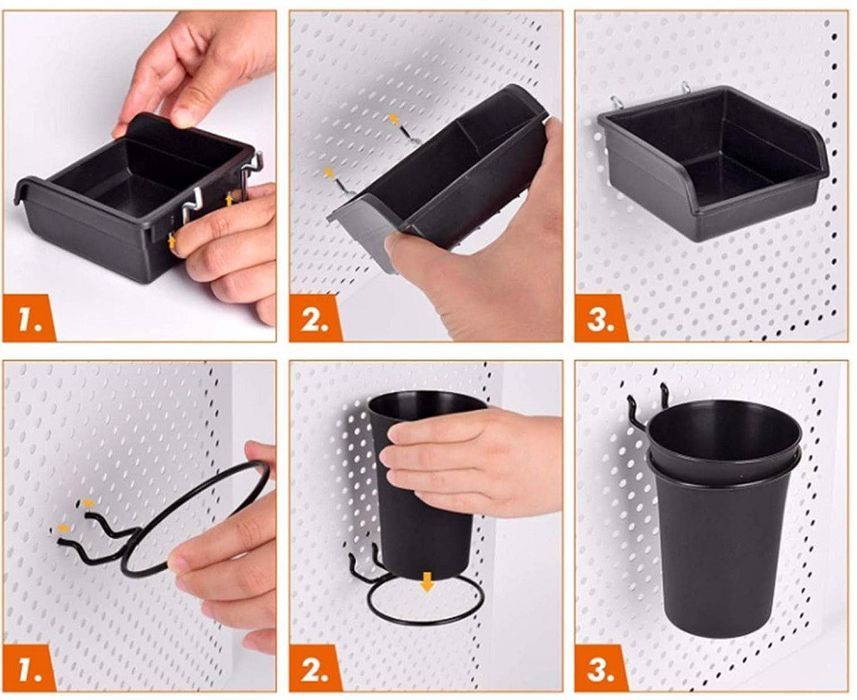 1.

2.

3.

1.

2.

3.