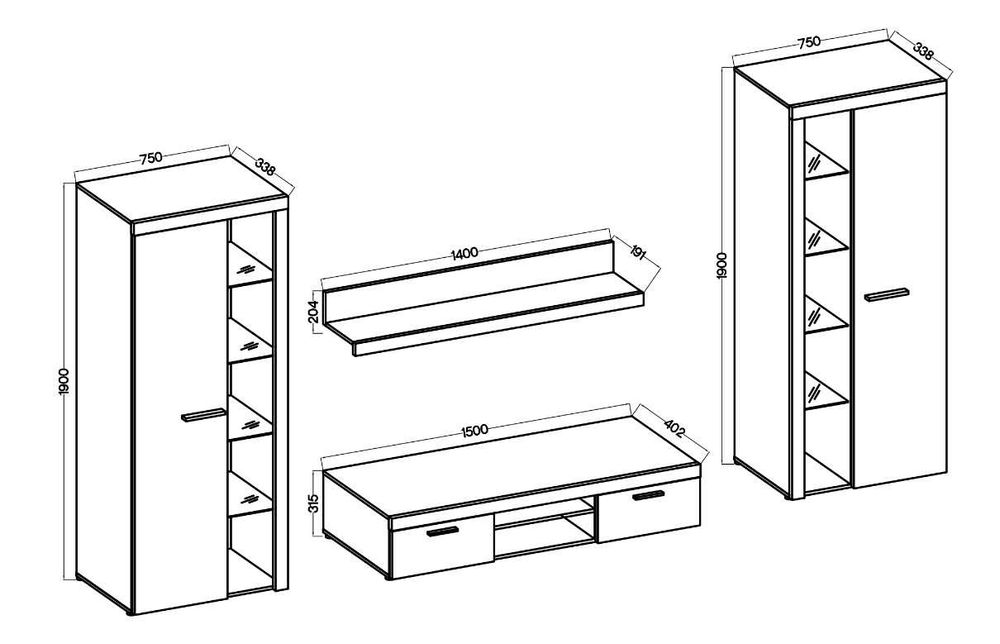 750
338
1900
1400
191
204
1500
402
315
750
338
1900