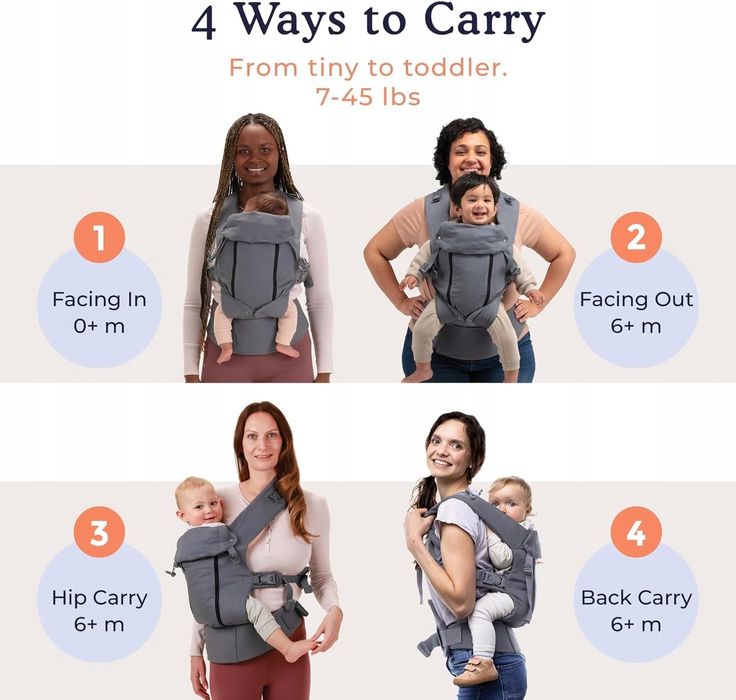 4 Ways to Carry

From tiny to toddler.
7-45 lbs

1
Facing In
0+ m

2
Facing Out
6+ m

3
Hip Carry
6+ m

4
Back Carry
6+ m