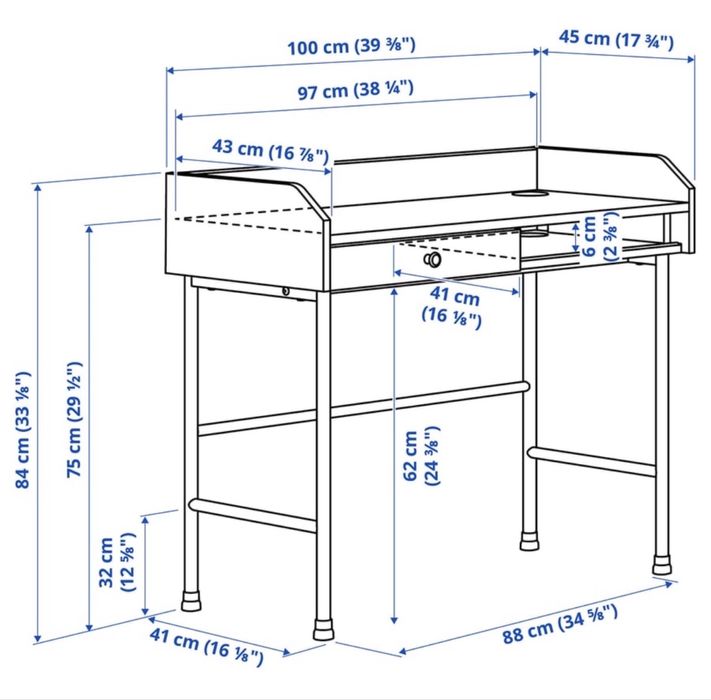 100 cm (39 ⅜")
45 cm (17 ¾")
97 cm (38 ¼")
43 cm (16 ⅞")
6 cm (2 ⅜")
41 cm (16 ⅛")
84 cm (33 ⅛")
75 cm (29 ½")
62 cm (24 ⅜")
32 cm (12 ⅝")
41 cm (16 ⅛")
88 cm (34 ⅝")