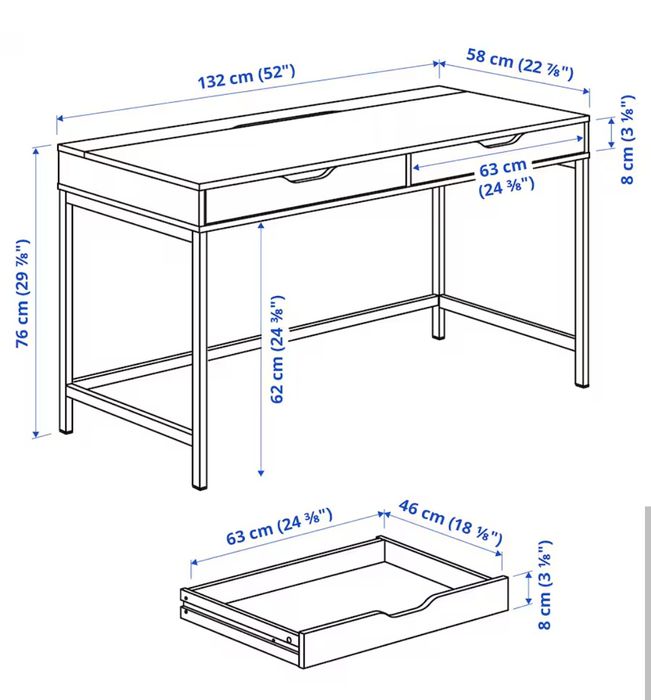 132 cm (52")
58 cm (22 ⅞")
8 cm (3 ⅛")
63 cm (24 ⅜")
76 cm (29 ⅞")
62 cm (24 ⅜")
63 cm (24 ⅜")
46 cm (18 ⅛")
8 cm (3 ⅛")