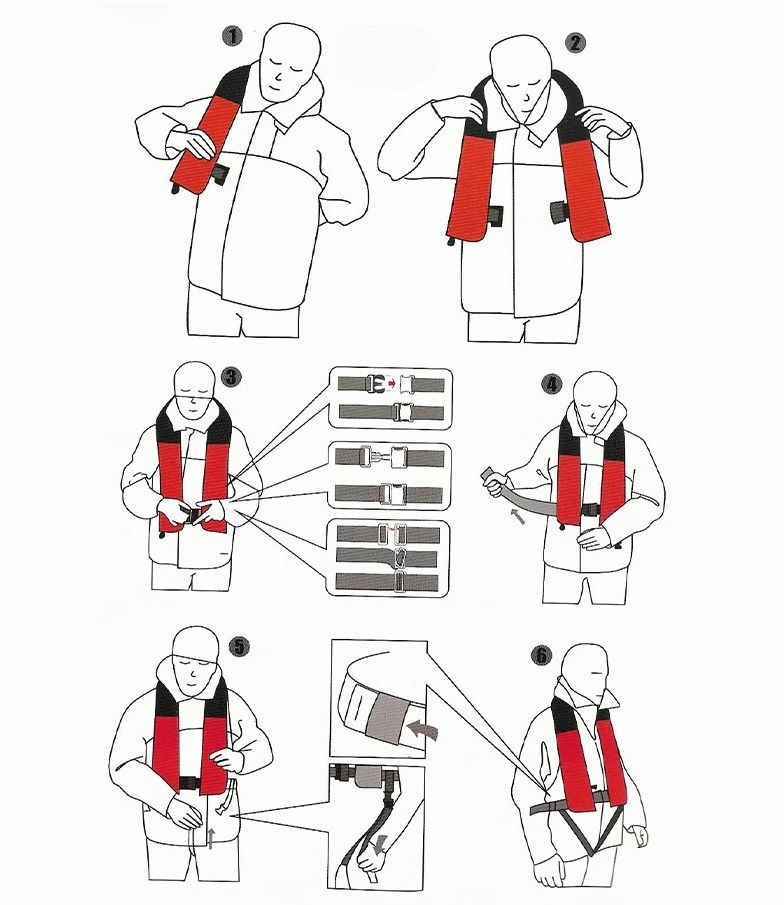 1

2

3

4

5

6