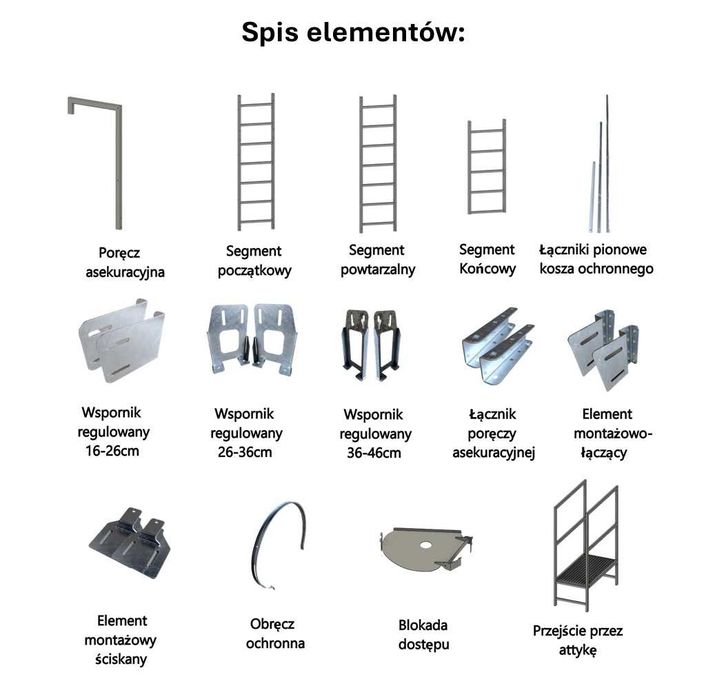 Spis elementów:

Poręcz asekuracyjna

Segment początkowy

Segment powtarzalny

Segment Końcowy

Łączniki pionowe kosza ochronnego

Wspornik regulowany 16-26cm

Wspornik regulowany 26-36cm

Wspornik regulowany 36-46cm

Łącznik poręczy asekuracyjnej

Element montażowo-łączący

Element montażowy ściskany

Obręcz ochronna

Blokada dostępu

Przejście przez attykę