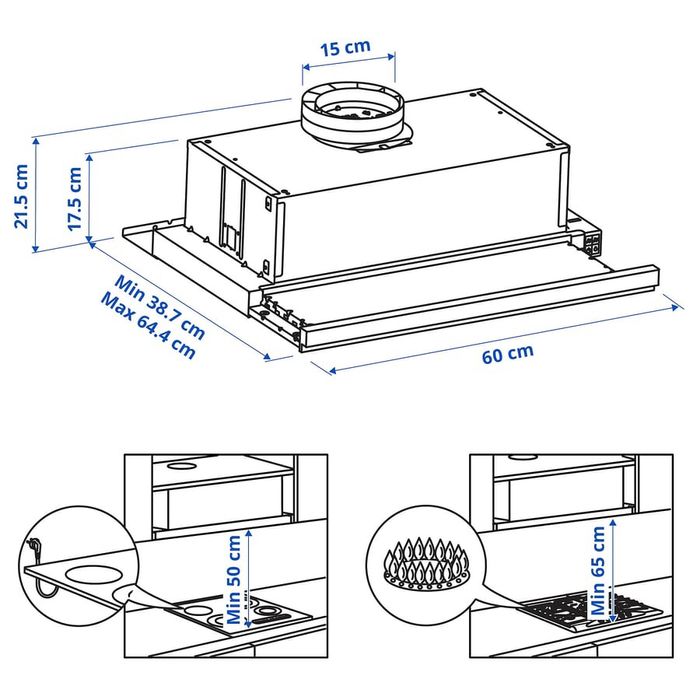 15 cm

21.5 cm

17.5 cm

Min 38.7 cm
Max 64.4 cm

60 cm

Min 50 cm

Min 65 cm