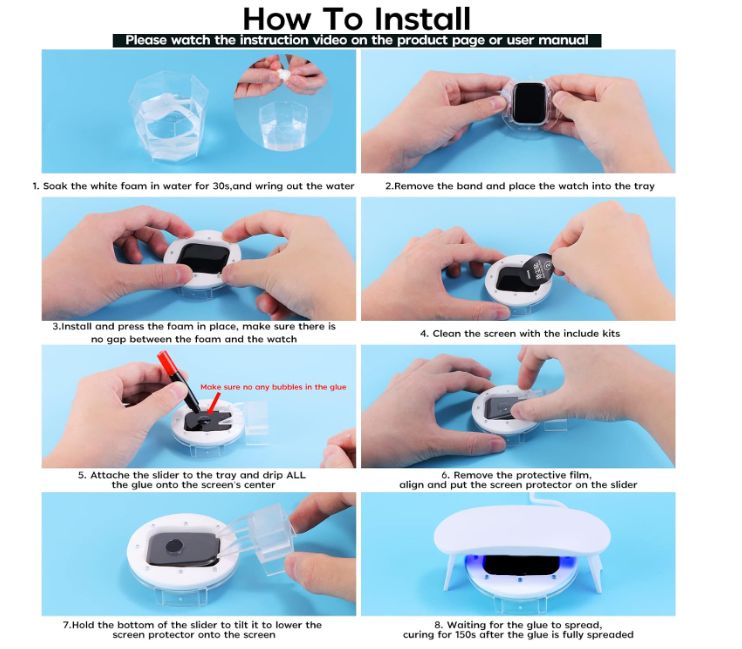 How To Install

Please watch the instruction video on the product page or user manual

1. Soak the white foam in water for 30s,and wring out the water

2.Remove the band and place the watch into the tray

3.Install and press the foam in place, make sure there is no gap between the foam and the watch

4. Clean the screen with the include kits

Make sure no any bubbles in the glue

5. Attache the slider to the tray and drip ALL the glue onto the screen's center

6. Remove the protective film, align and put the screen protector on the slider

7.Hold the bottom of the slider to tilt it to lower the screen protector onto the screen

8. Waiting for the glue to spread, curing for 150s after the glue is fully spreaded