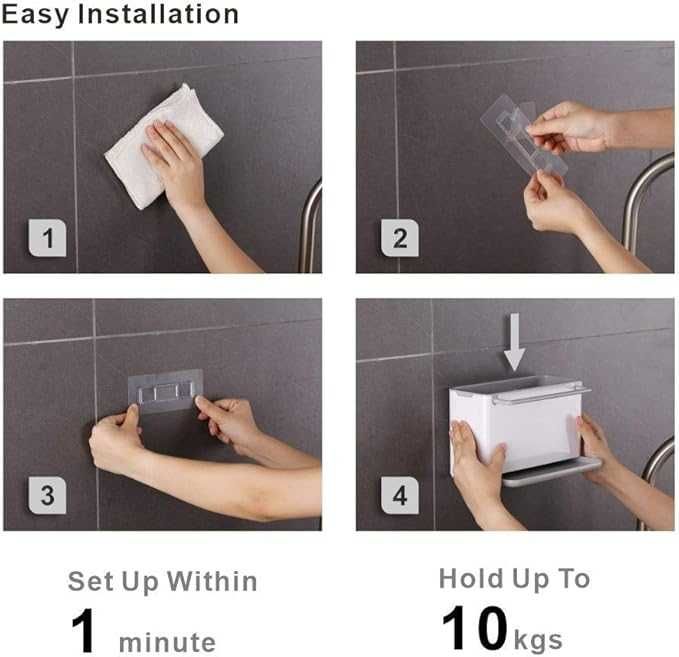 Easy Installation

1

2

3

4

Set Up Within
1 minute

Hold Up To
10 kgs