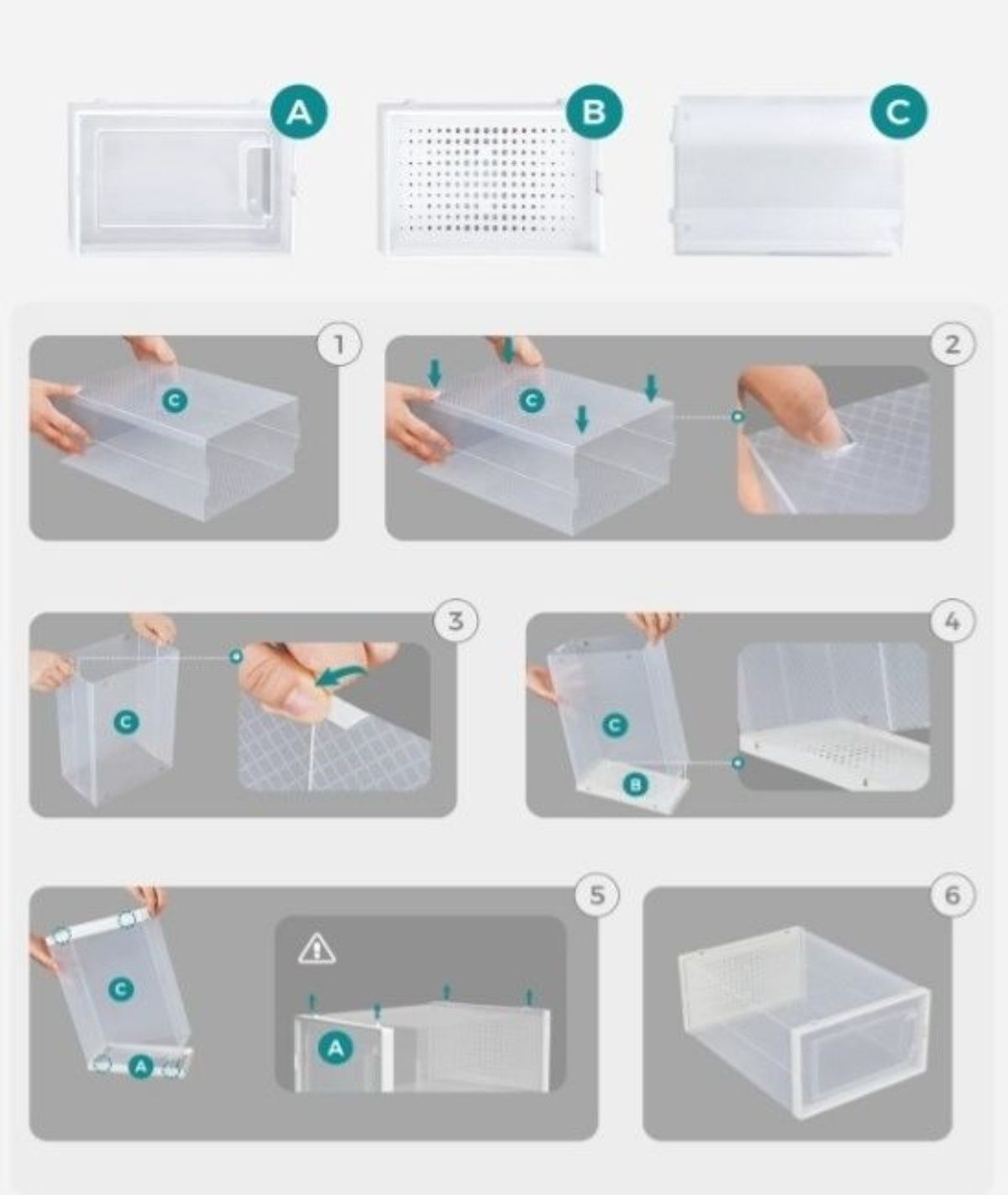 A
B
C

1
C

2
C

3
C

4
C
B

5
C
A
A

6