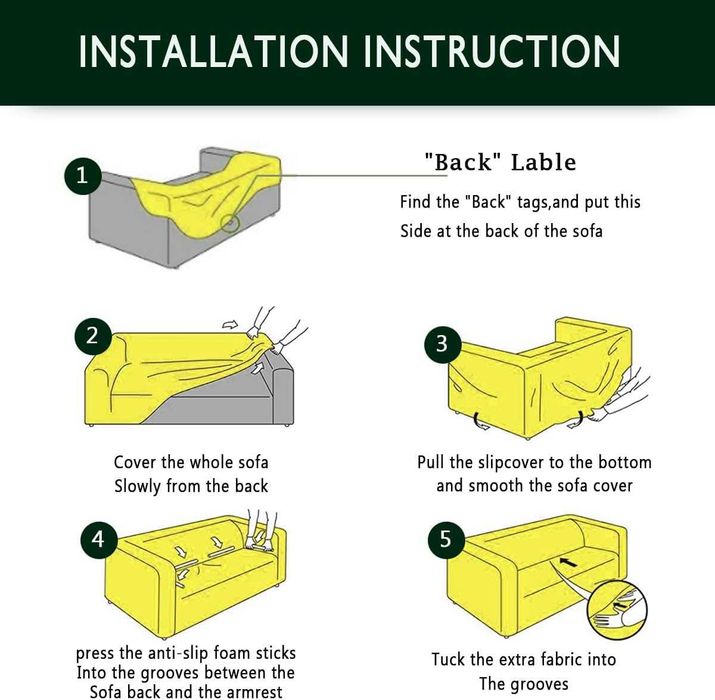 INSTALLATION INSTRUCTION

1

"Back" Lable

Find the "Back" tags,and put this Side at the back of the sofa

2

Cover the whole sofa Slowly from the back

3

Pull the slipcover to the bottom and smooth the sofa cover

4

press the anti-slip foam sticks Into the grooves between the Sofa back and the armrest

5

Tuck the extra fabric into The grooves