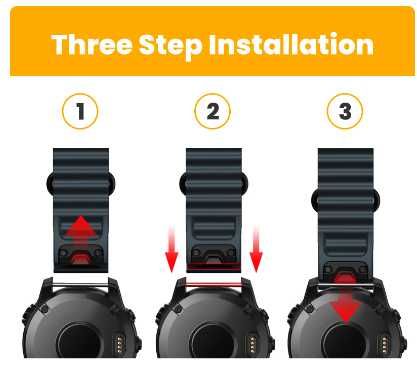 Three Step Installation

1

2

3