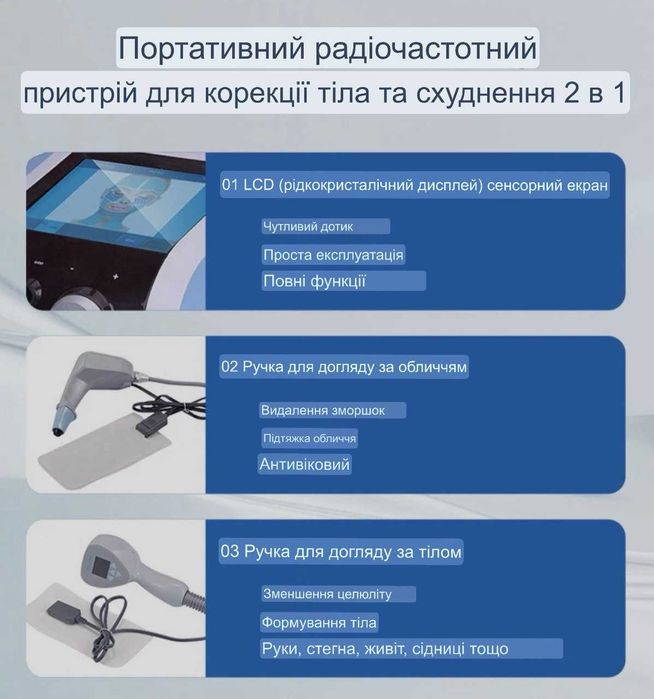 Портативний радіочастотний
пристрій для корекції тіла та схуднення 2 в 1

01 LCD (рідкокристалічний дисплей) сенсорний екран

Чутливий дотик

Проста експлуатація

Повні функції

02 Ручка для догляду за обличчям

Видалення зморшок

Підтяжка обличчя

Антивіковий

03 Ручка для догляду за тілом

Зменшення целюліту

Формування тіла

Руки, стегна, живіт, сідниці тощо