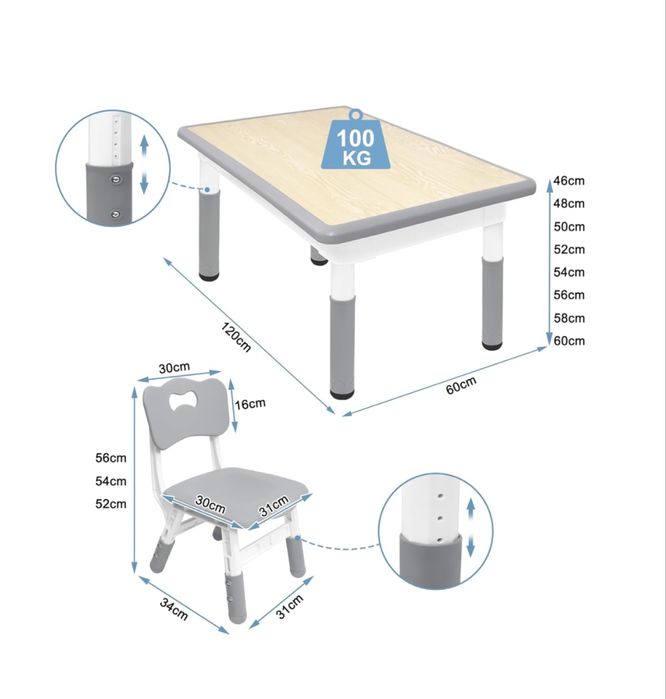 100 KG

46cm
48cm
50cm
52cm
54cm
56cm
58cm
60cm

120cm

60cm

30cm

16cm

56cm
54cm
52cm

30cm

31cm

34cm

31cm