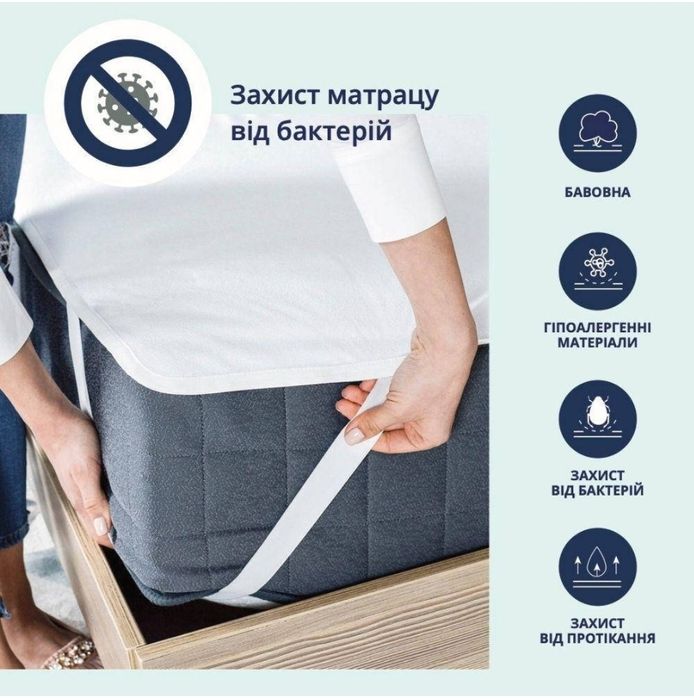 Захист матрацу від бактерій

БАВОВНА

ГІПОАЛЕРГЕННІ МАТЕРІАЛИ

ЗАХИСТ ВІД БАКТЕРІЙ

ЗАХИСТ ВІД ПРОТІКАННЯ