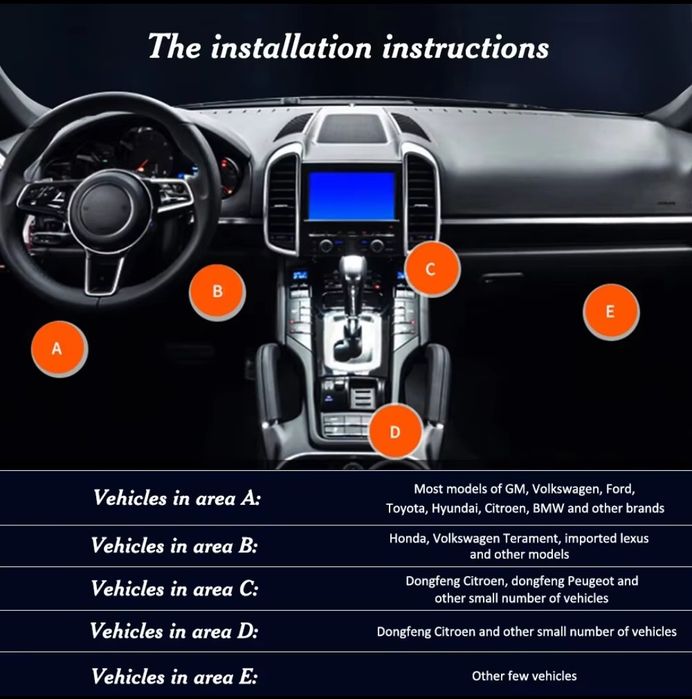 The installation instructions

A

B

C

D

E

| Vehicles in area A: | Most models of GM, Volkswagen, Ford, Toyota, Hyundai, Citroen, BMW and other brands |
|---|---|
| Vehicles in area B: | Honda, Volkswagen Terament, imported lexus and other models |
| Vehicles in area C: | Dongfeng Citroen, dongfeng Peugeot and other small number of vehicles |
| Vehicles in area D: | Dongfeng Citroen and other small number of vehicles |
| Vehicles in area E: | Other few vehicles |