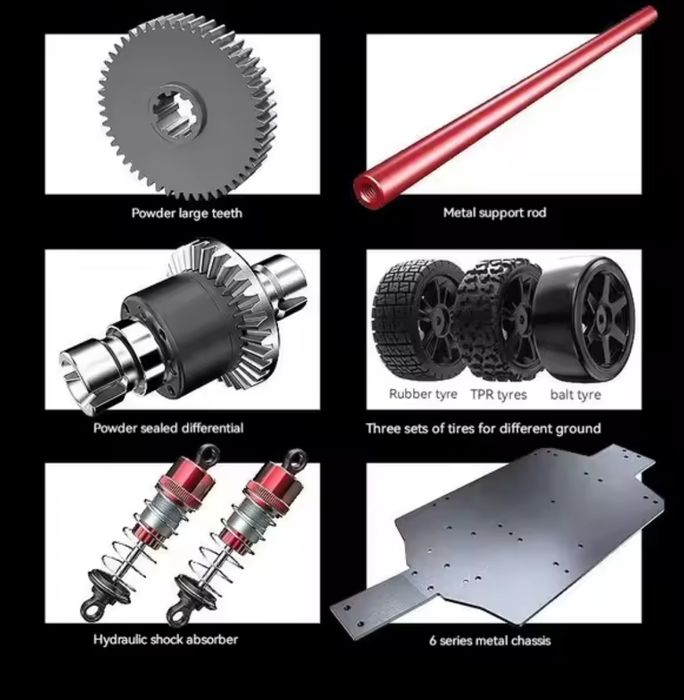 Powder large teeth

Metal support rod

Powder sealed differential

Rubber tyre TPR tyres balt tyre

Three sets of tires for different ground

Hydraulic shock absorber

6 series metal chassis